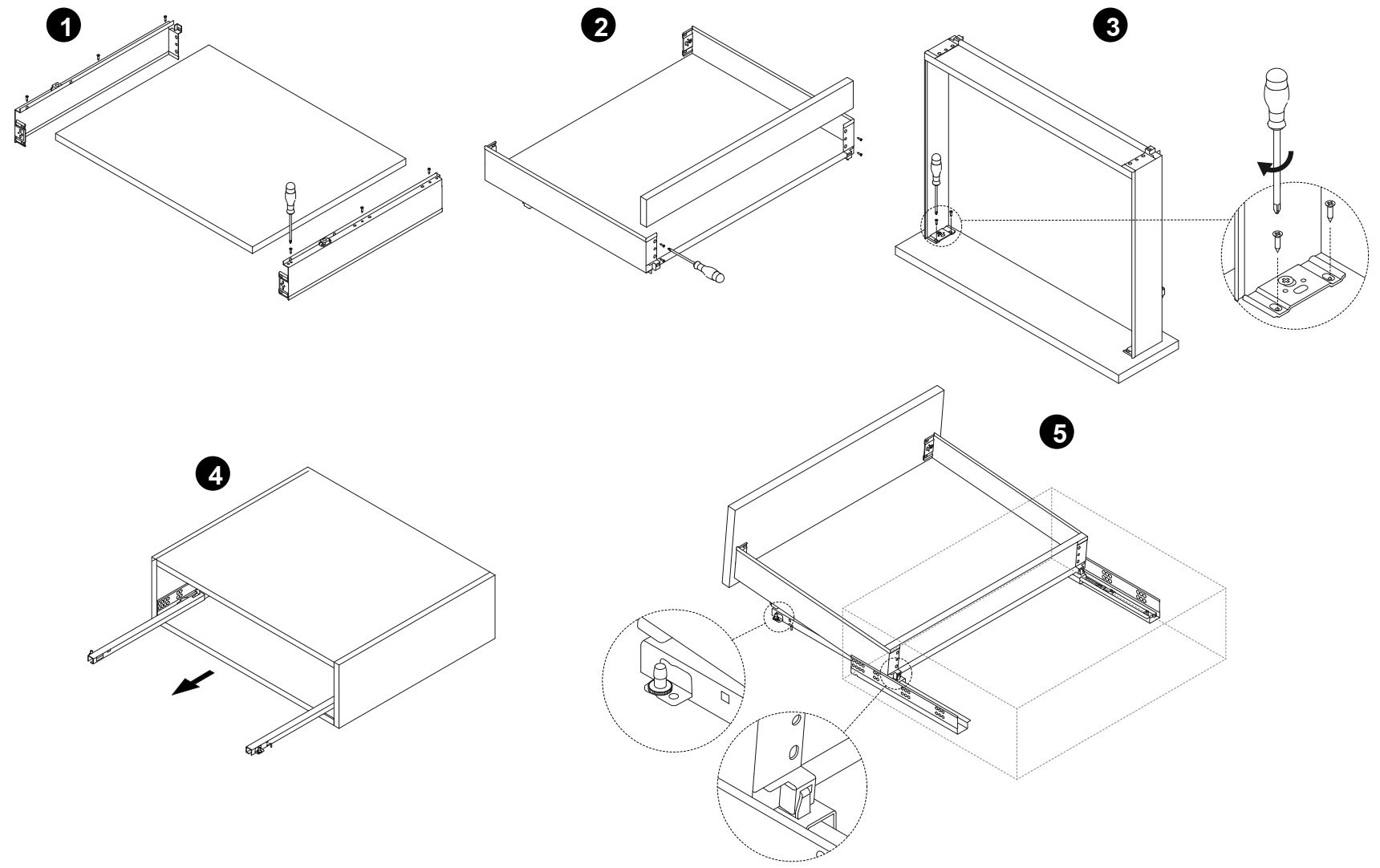 1

2

3

4

5